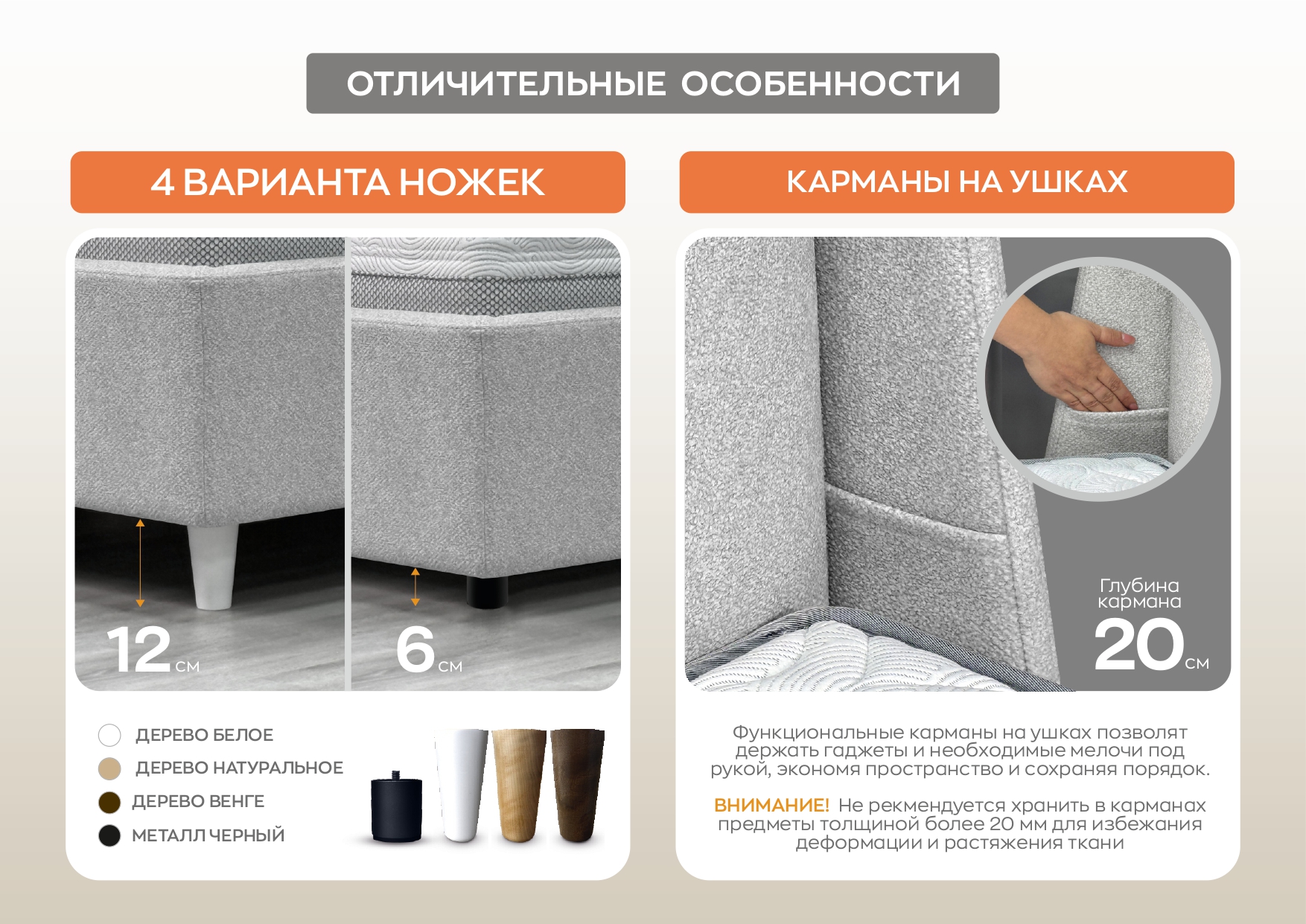 ОТЛИЧИТЕЛЬНЫЕ ОСОБЕННОСТИ

4 ВАРИАНТА НОЖЕК

12 см

6 см

ДЕРЕВО БЕЛОЕ
ДЕРЕВО НАТУРАЛЬНОЕ
ДЕРЕВО ВЕНГЕ
МЕТАЛЛ ЧЕРНЫЙ

КАРМАНЫ НА УШКАХ

Глубина кармана
20 см

Функциональные карманы на ушках позволят держать гаджеты и необходимые мелочи под рукой, экономя пространство и сохраняя порядок.

ВНИМАНИЕ! Не рекмендуется хранить в карманах предметы толщиной более 20 мм для избежания деформации и растяжения ткани